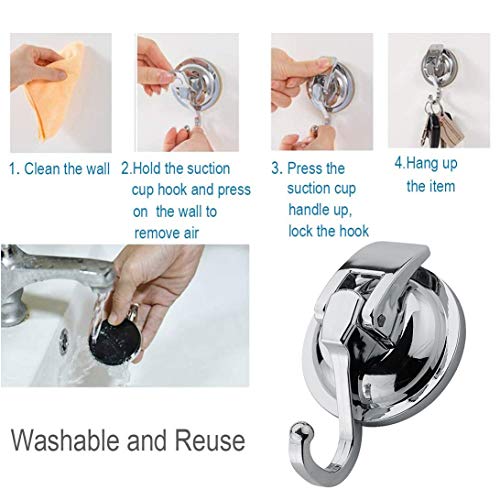 1. Clean the wall

2.Hold the suction cup hook and press on the wall to remove air

3. Press the suction cup handle up, lock the hook

4.Hang up the item

Washable and Reuse