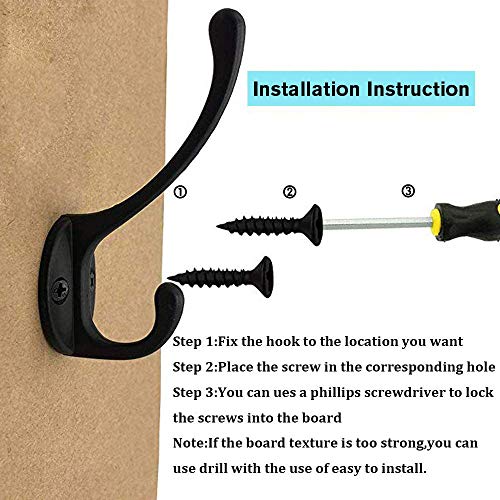 Installation Instruction

①

②

③

Step 1:Fix the hook to the location you want

Step 2:Place the screw in the corresponding hole

Step 3:You can ues a phillips screwdriver to lock the screws into the board

Note:If the board texture is too strong,you can use drill with the use of easy to install.