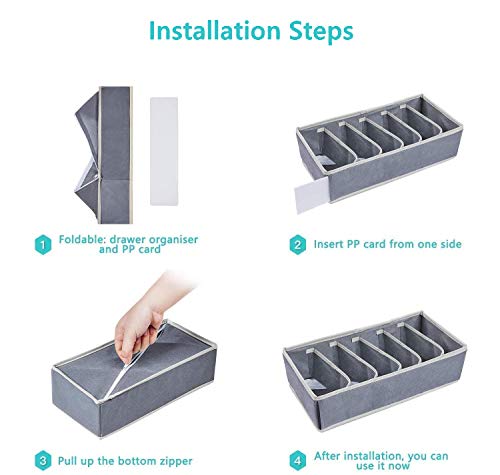 Installation Steps

1 Foldable: drawer organiser and PP card

2 Insert PP card from one side

3 Pull up the bottom zipper

4 After installation, you can use it now