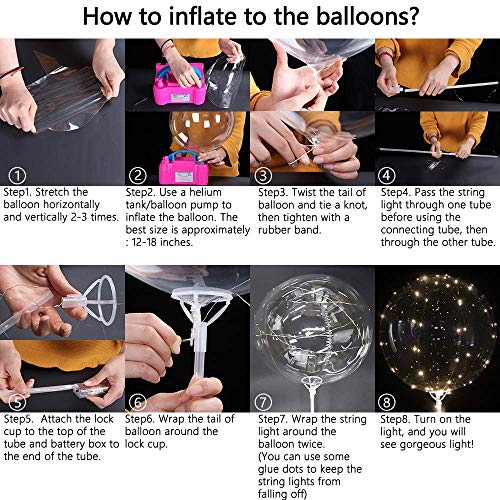 How to inflate to the balloons?

①

Step1. Stretch the balloon horizontally and vertically 2-3 times.

②

Step2. Use a helium tank/balloon pump to inflate the balloon. The best size is approximately : 12-18 inches.

③

Step3. Twist the tail of balloon and tie a knot, then tighten with a rubber band.

④

Step4. Pass the string light through one tube before using the connecting tube, then through the other tube.

⑤

Step5. Attach the lock cup to the top of the tube and battery box to the end of the tube.

⑥

Step6. Wrap the tail of balloon around the lock cup.

⑦

Step7. Wrap the string light around the balloon twice. (You can use some glue dots to keep the string lights from falling off)

⑧

Step8. Turn on the light, and you will see gorgeous light!