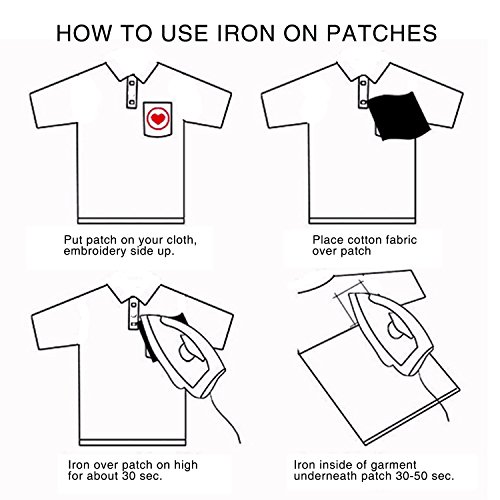 HOW TO USE IRON ON PATCHES

Put patch on your cloth, embroidery side up.

Place cotton fabric over patch

Iron over patch on high for about 30 sec.

Iron inside of garment underneath patch 30-50 sec.