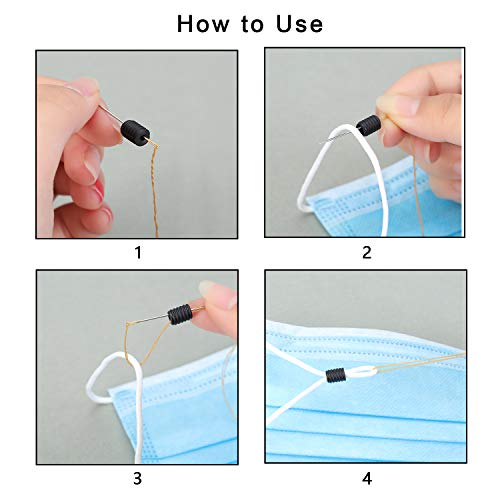 How to Use

1

2

3

4