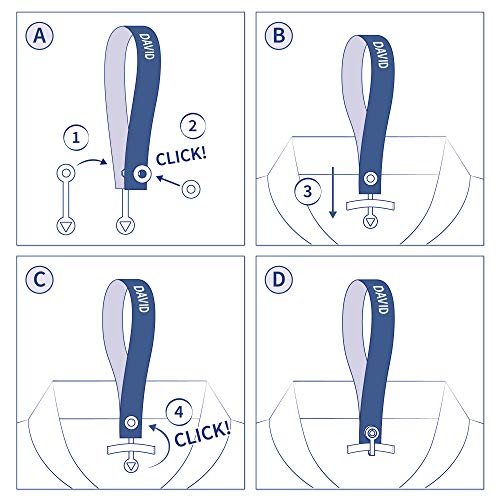 A

DAVID

1

2

CLICK!

B

DAVID

3

C

DAVID

4

CLICK!

D

DAVID