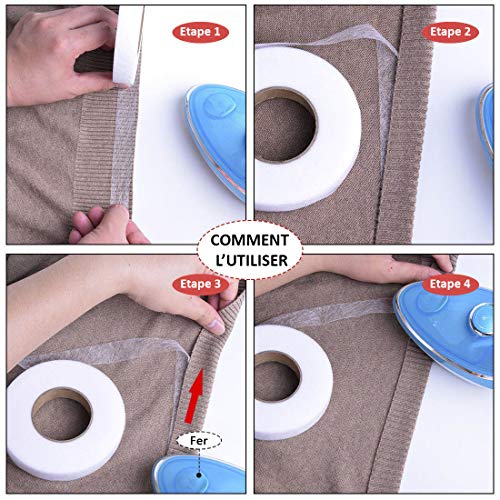 Etape 1

Etape 2

COMMENT L'UTILISER

Etape 3

Etape 4

Fer