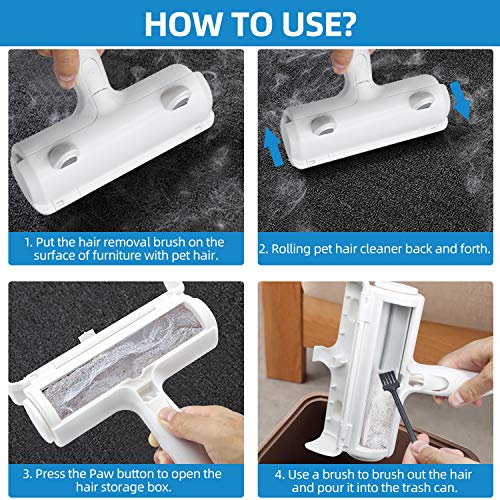 HOW TO USE?

1. Put the hair removal brush on the surface of furniture with pet hair.

2. Rolling pet hair cleaner back and forth.

3. Press the Paw button to open the hair storage box.

4. Use a brush to brush out the hair and pour it into the trash can.