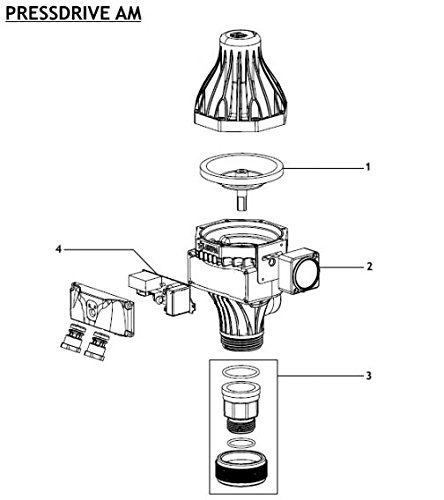 PRESSDRIVE AM

1

4

2

3