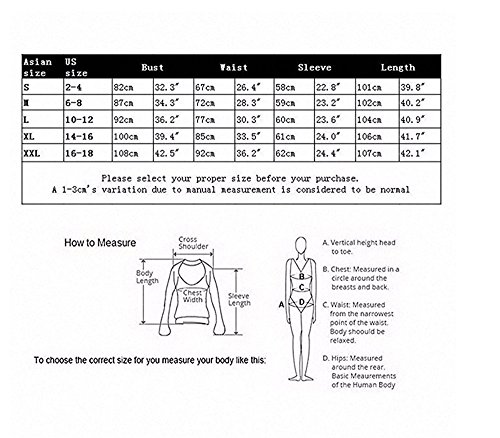 | Asian size | US size | Bust | | Waist | | Sleeve | | Length | |
|---|---|---|---|---|---|---|---|---|---|
| S | 2-4 | 82cm | 32.3″ | 67cm | 26.4″ | 58cm | 22.8″ | 101cm | 39.8″ |
| M | 6-8 | 87cm | 34.3″ | 72cm | 28.3″ | 59cm | 23.2″ | 102cm | 40.2″ |
| L | 10-12 | 92cm | 36.2″ | 77cm | 30.3″ | 60cm | 23.6″ | 104cm | 40.9″ |
| XL | 14-16 | 100cm | 39.4″ | 85cm | 33.5″ | 61cm | 24.0″ | 106cm | 41.7″ |
| XXL | 16-18 | 108cm | 42.5″ | 92cm | 36.2″ | 62cm | 24.4″ | 107cm | 42.1″ |

Please select your proper size before your purchase.
A 1-3cm's variation due to manual measurement is considered to be normal

How to Measure

Cross Shoulder

Body Length

Chest Width

Sleeve Length

To choose the correct size for you measure your body like this:

A
B
C
D

A. Vertical height head to toe.

B. Chest: Measured in a circle around the breasts and back.

C. Waist: Measured from the narrowest point of the waist. Body shoould be relaxed.

D. Hips: Measured around the rear. Basic Meaurements of the Human Body