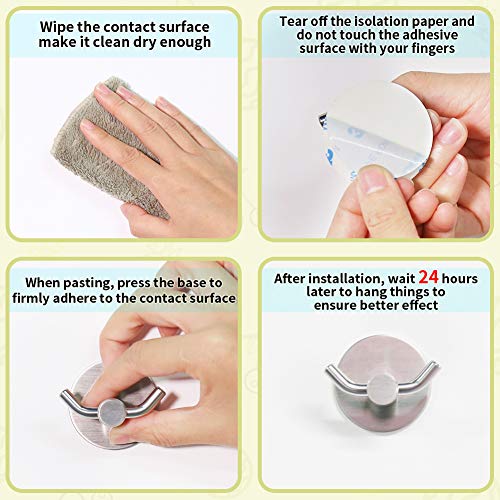 Wipe the contact surface make it clean dry enough

Tear off the isolation paper and do not touch the adhesive surface with your fingers

When pasting, press the base to firmly adhere to the contact surface

After installation, wait 24 hours later to hang things to ensure better effect