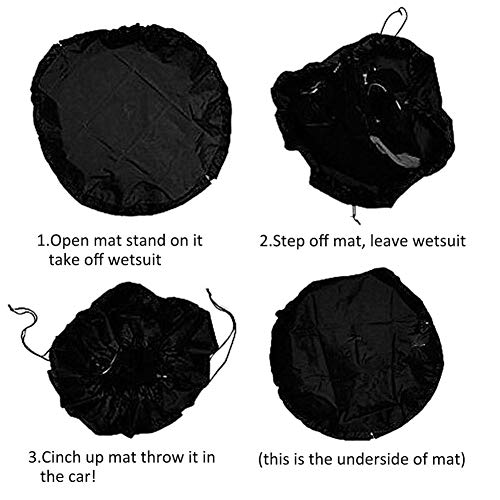 1.Open mat stand on it take off wetsuit

2.Step off mat, leave wetsuit

3.Cinch up mat throw it in the car!

(this is the underside of mat)