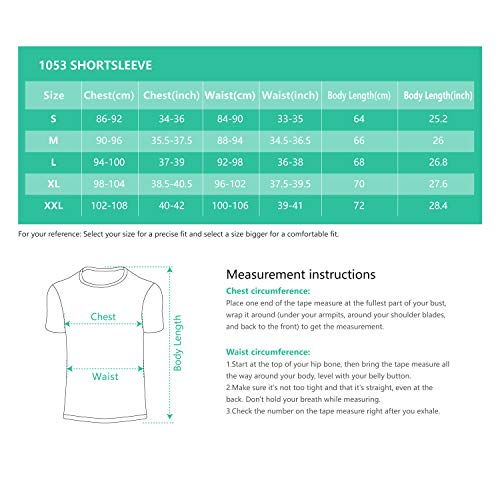 1053 SHORTSLEEVE

| Size | Chest(cm) | Chest(inch) | Waist(cm) | Waist(inch) | Body Length(cm) | Body Length(inch) |
|---|---|---|---|---|---|---|
| S | 86-92 | 34-36 | 84-90 | 33-35 | 64 | 25.2 |
| M | 90-96 | 35.5-37.5 | 88-94 | 34.5-36.5 | 66 | 26 |
| L | 94-100 | 37-39 | 92-98 | 36-38 | 68 | 26.8 |
| XL | 98-104 | 38.5-40.5 | 96-102 | 37.5-39.5 | 70 | 27.6 |
| XXL | 102-108 | 40-42 | 100-106 | 39-41 | 72 | 28.4 |

For your reference: Select your size for a precise fit and select a size bigger for a comfortable fit.

Chest

Waist

Body Length

Measurement instructions

Chest circumference:
Place one end of the tape measure at the fullest part of your bust, wrap it around (under your armpits, around your shoulder blades, and back to the front) to get the measurement.

Waist circumference:
1.Start at the top of your hip bone, then bring the tape measure all the way around your body, level with your belly button.
2.Make sure it's not too tight and that it's straight, even at the back. Don't hold your breath while measuring.
3.Check the number on the tape measure right after you exhale.