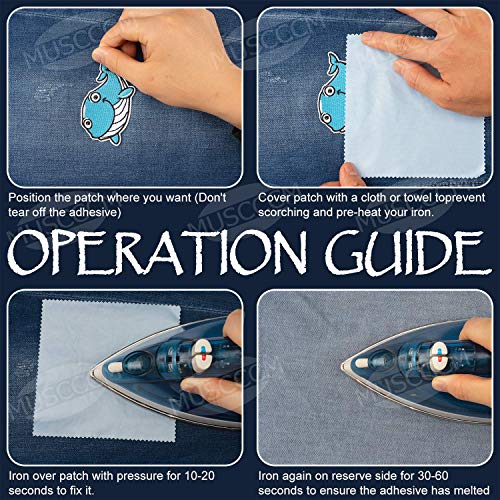 MUSCCCM

Position the patch where you want (Don't tear off the adhesive)

Cover patch with a cloth or towel toprevent scorching and pre-heat your iron.

OPERATION GUIDE

Iron over patch with pressure for 10-20 seconds to fix it.

Iron again on reserve side for 30-60 seconds to ensure the adhesive has melted