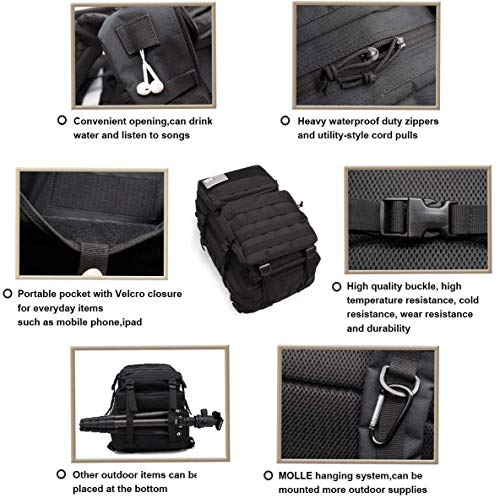 Convenient opening,can drink water and listen to songs

Heavy waterproof duty zippers and utility-style cord pulls

Portable pocket with Velcro closure for everyday items such as mobile phone,ipad

High quality buckle, high temperature resistance, cold resistance, wear resistance and durability

Other outdoor items can be placed at the bottom

MOLLE hanging system,can be mounted more outdoor supplies