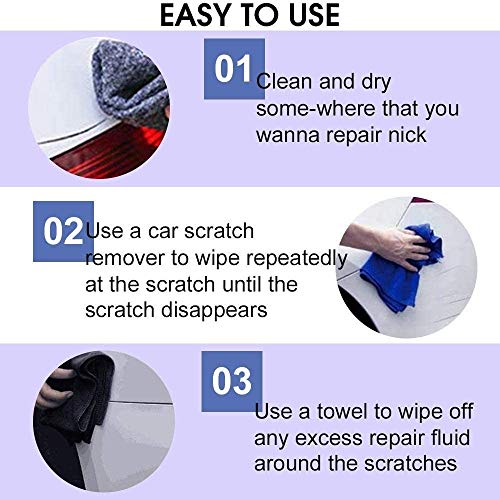 EASY TO USE

01 Clean and dry some-where that you wanna repair nick

02 Use a car scratch remover to wipe repeatedly at the scratch until the scratch disappears

03 Use a towel to wipe off any excess repair fluid around the scratches