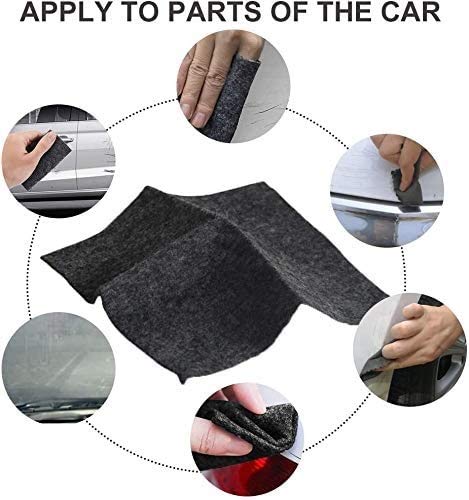 APPLY TO PARTS OF THE CAR