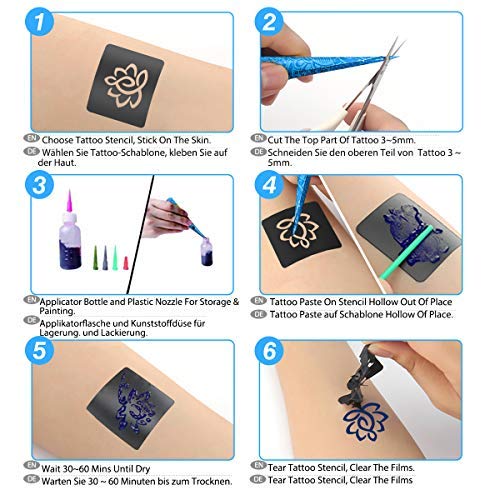 1

EN Choose Tattoo Stencil, Stick On The Skin.
DE Wählen Sie Tattoo-Schablone, kleben Sie auf der Haut.

2

EN Cut The Top Part Of Tattoo 3~5mm.
DE Schneiden Sie den oberen Teil von Tattoo 3 ~ 5mm.

3

EN Applicator Bottle and Plastic Nozzle For Storage & Painting.
DE Applikatorflasche und Kunststoffdüse für Lagerung. und Lackierung.

4

EN Tattoo Paste On Stencil Hollow Out Of Place
DE Tattoo Paste auf Schablone Hollow Of Place.

5

EN Wait 30~60 Mins Until Dry
DE Warten Sie 30 ~ 60 Minuten bis zum Trocknen.

6

EN Tear Tattoo Stencil, Clear The Films.
DE Tear Tattoo Stencil, Clear The Films