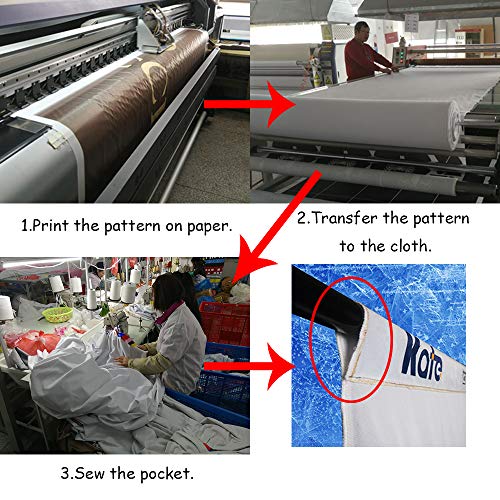 1.Print the pattern on paper.

2.Transfer the pattern to the cloth.

3.Sew the pocket.

Kate