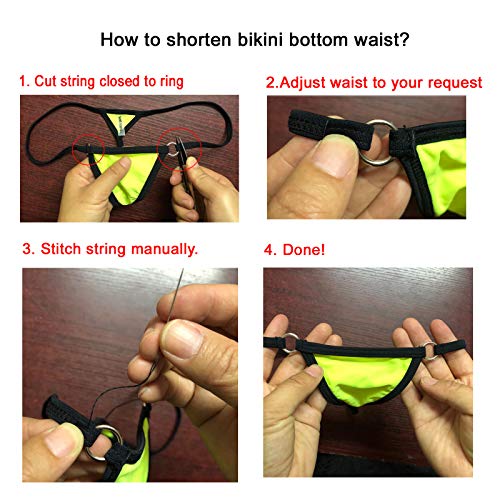 How to shorten bikini bottom waist?

1. Cut string closed to ring

2.Adjust waist to your request

3. Stitch string manually.

4. Done!