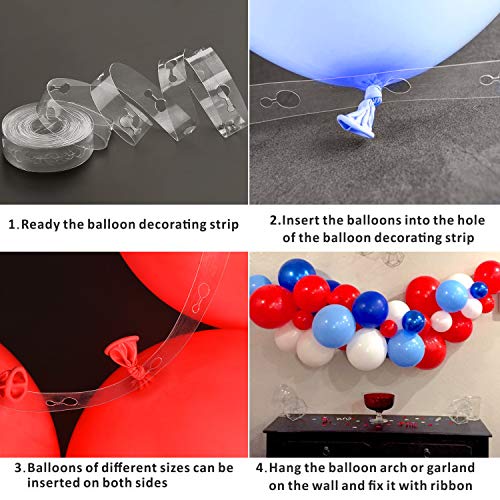 1.Ready the balloon decorating strip

2.Insert the balloons into the hole of the balloon decorating strip

3.Balloons of different sizes can be inserted on both sides

4.Hang the balloon arch or garland on the wall and fix it with ribbon