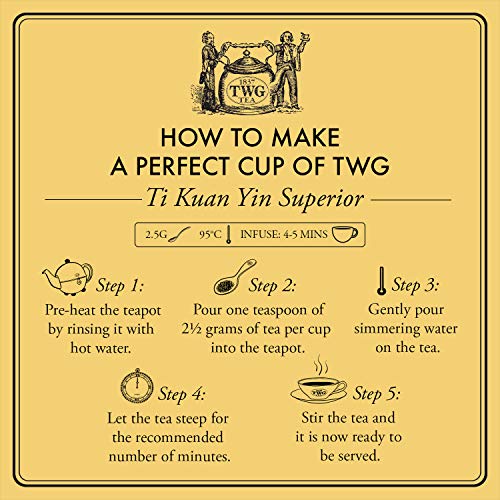 1837
TWG
TEA

HOW TO MAKE
A PERFECT CUP OF TWG

Ti Kuan Yin Superior

2.5G 95°C INFUSE: 4-5 MINS

Step 1:
Pre-heat the teapot by rinsing it with hot water.

Step 2:
Pour one teaspoon of 2½ grams of tea per cup into the teapot.

Step 3:
Gently pour simmering water on the tea.

Step 4:
Let the tea steep for the recommended number of minutes.

TWG

Step 5:
Stir the tea and it is now ready to be served.