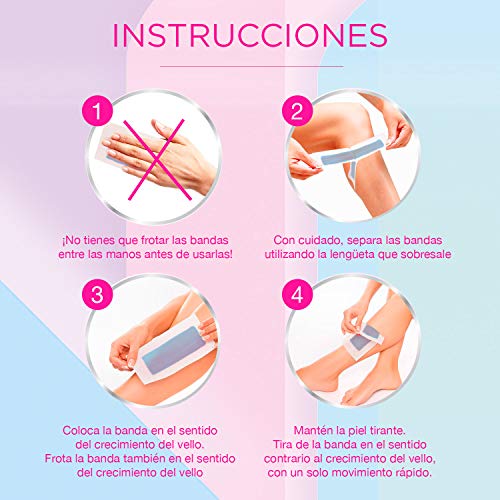 INSTRUCCIONES

1

¡No tienes que frotar las bandas entre las manos antes de usarlas!

2

Con cuidado, separa las bandas utilizando la lengüeta que sobresale

3

Coloca la banda en el sentido del crecimiento del vello. Frota la banda también en el sentido del crecimiento del vello

4

Mantén la piel tirante. Tira de la banda en el sentido contrario al crecimiento del vello, con un solo movimiento rápido.