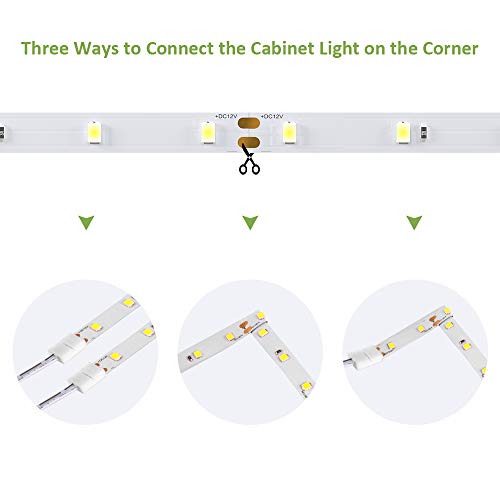 Three Ways to Connect the Cabinet Light on the Corner

+DC12V +DC12V