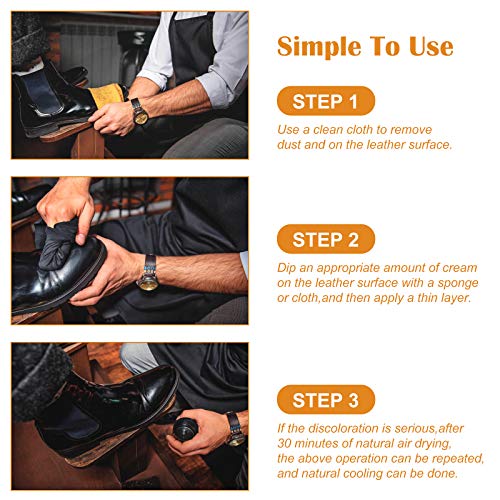 Simple To Use

STEP 1

Use a clean cloth to remove dust and on the leather surface.

STEP 2

Dip an appropriate amount of cream on the leather surface with a sponge or cloth,and then apply a thin layer.

STEP 3

If the discoloration is serious,after 30 minutes of natural air drying, the above operation can be repeated, and natural cooling can be done.