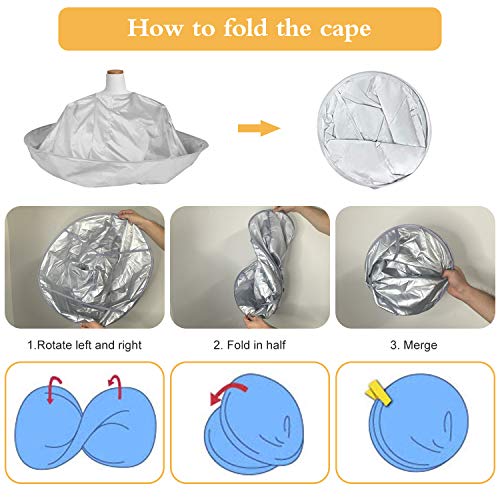 How to fold the cape

1.Rotate left and right

2. Fold in half

3. Merge