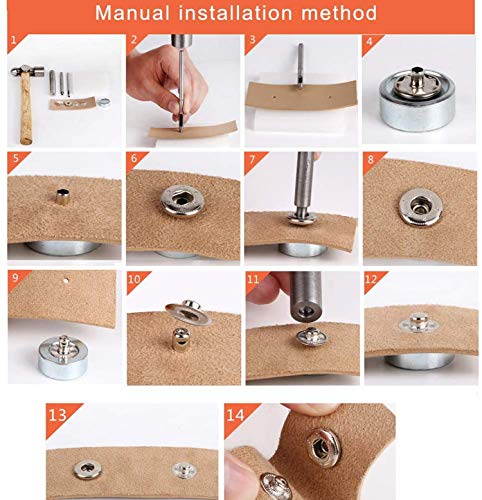 Manual installation method

1

2

3

4

5

6

7

8

9

10

11

12

13

14