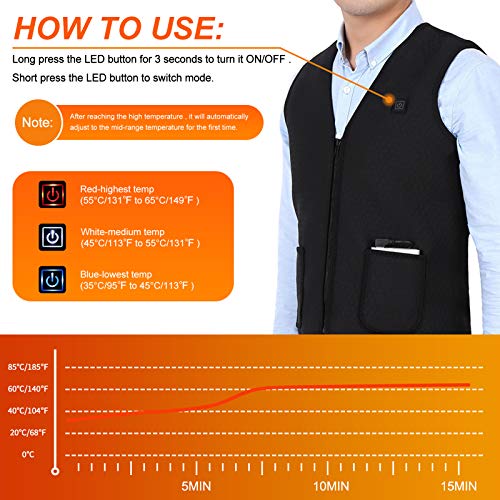 HOW TO USE:

Long press the LED button for 3 seconds to turn it ON/OFF .

Short press the LED button to switch mode.

Note: After reaching the high temperature , it will automatically adjust to the mid-range temperature for the first time.

Red-highest temp (55°C/131°F to 65°C/149°F )

White-medium temp (45°C/113°F to 55°C/131°F )

Blue-lowest temp (35°C/95°F to 45°C/113°F )

85°C/185°F
60°C/140°F
40°C/104°F
20°C/68°F
0°C

5MIN
10MIN
15MIN