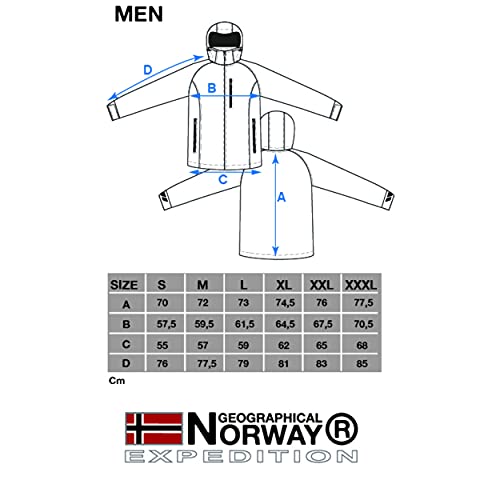 MEN

D

B

C

A

| SIZE | S | M | L | XL | XXL | XXXL |
|---|---|---|---|---|---|---|
| A | 70 | 72 | 73 | 74,5 | 76 | 77,5 |
| B | 57,5 | 59,5 | 61,5 | 64,5 | 67,5 | 70,5 |
| C | 55 | 57 | 59 | 62 | 65 | 68 |
| D | 76 | 77,5 | 79 | 81 | 83 | 85 |

Cm

GEOGRAPHICAL NORWAY®
EXPEDITION