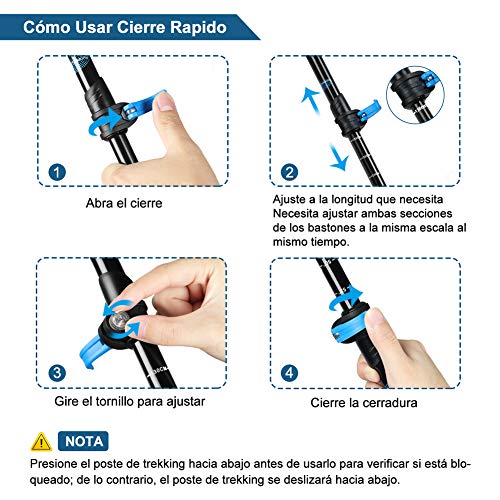 Cómo Usar Cierre Rapido

1

Abra el cierre

2

Ajuste a la longitud que necesita
Necesita ajustar ambas secciones de los bastones a la misma escala al mismo tiempo.

3

Gire el tornillo para ajustar

4

Cierre la cerradura

NOTA

Presione el poste de trekking hacia abajo antes de usarlo para verificar si está bloqueado; de lo contrario, el poste de trekking se deslizará hacia abajo.