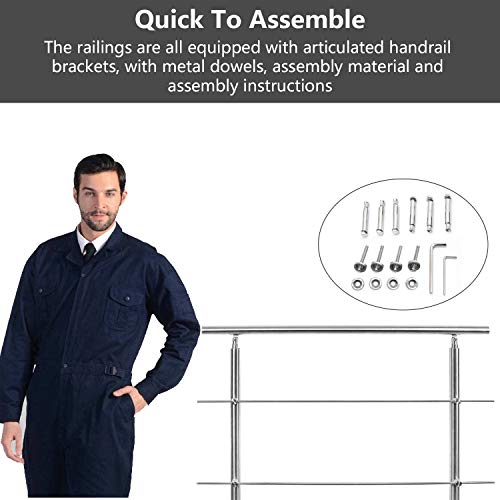 Quick To Assemble

The railings are all equipped with articulated handrail brackets, with metal dowels, assembly material and assembly instructions