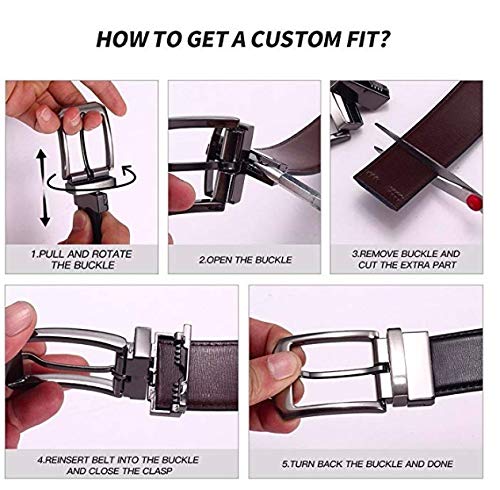 HOW TO GET A CUSTOM FIT?

1.PULL AND ROTATE THE BUCKLE

2.OPEN THE BUCKLE

3.REMOVE BUCKLE AND CUT THE EXTRA PART

4.REINSERT BELT INTO THE BUCKLE AND CLOSE THE CLASP

5.TURN BACK THE BUCKLE AND DONE