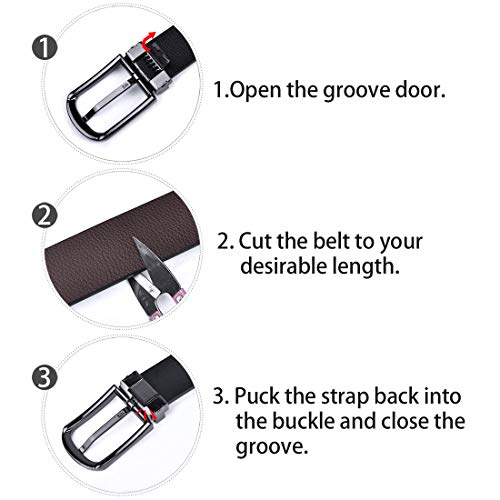 1

1.Open the groove door.

2

2. Cut the belt to your desirable length.

3

3. Puck the strap back into the buckle and close the groove.