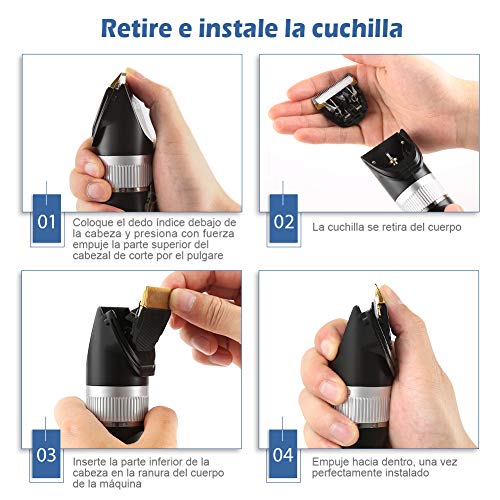 Retire e instale la cuchilla

01
Coloque el dedo índice debajo de la cabeza y presiona con fuerza empuje la parte superior del cabezal de corte por el pulgare

02
La cuchilla se retira del cuerpo

03
Inserte la parte inferior de la cabeza en la ranura del cuerpo de la máquina

04
Empuje hacia dentro, una vez perfectamente instalado