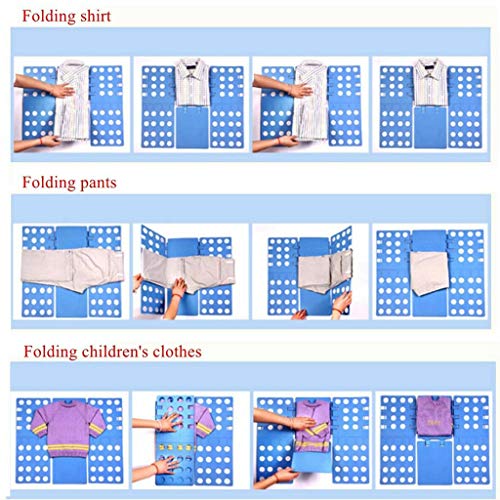 Folding shirt

Folding pants

Folding children's clothes