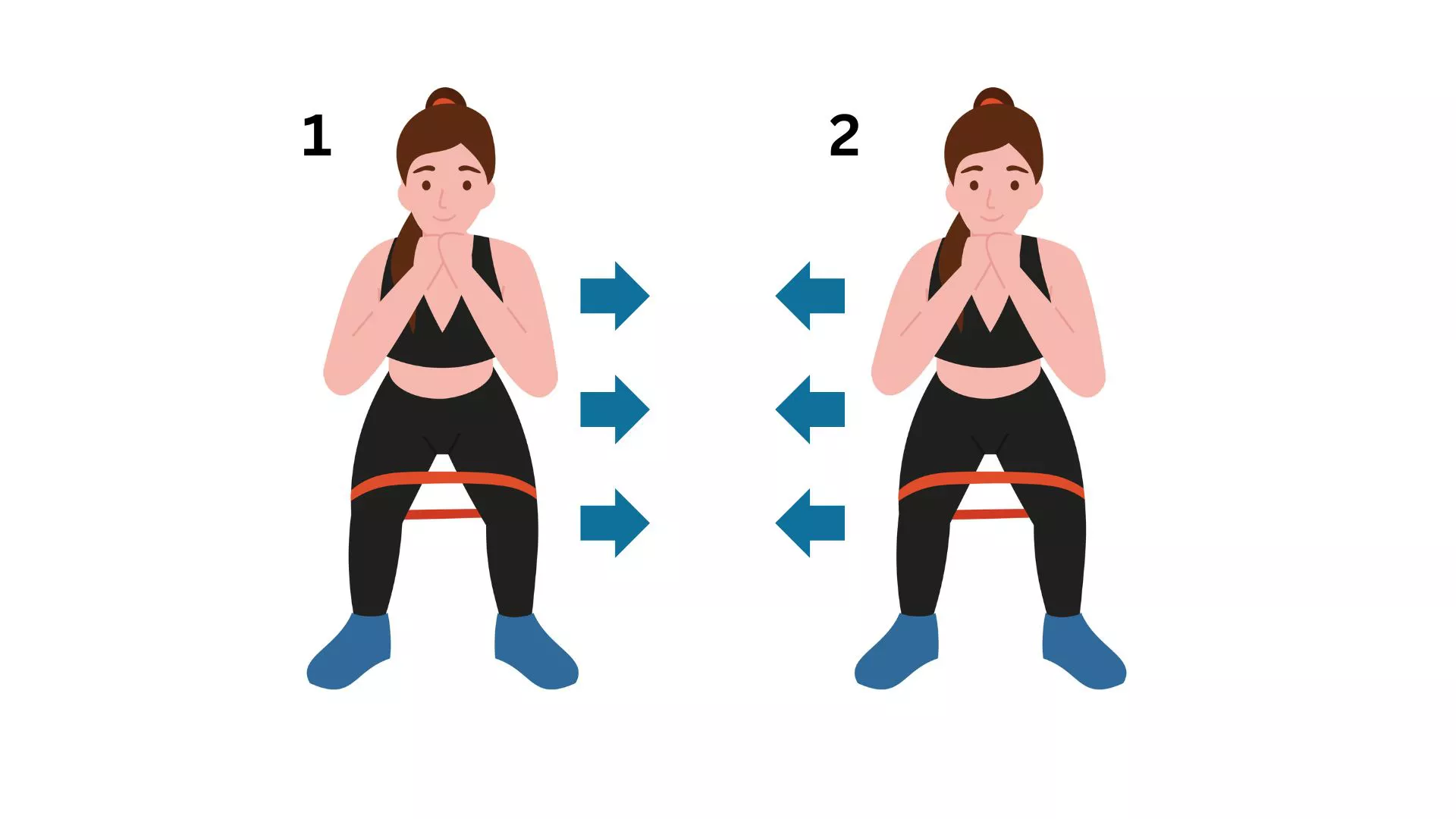 1

2